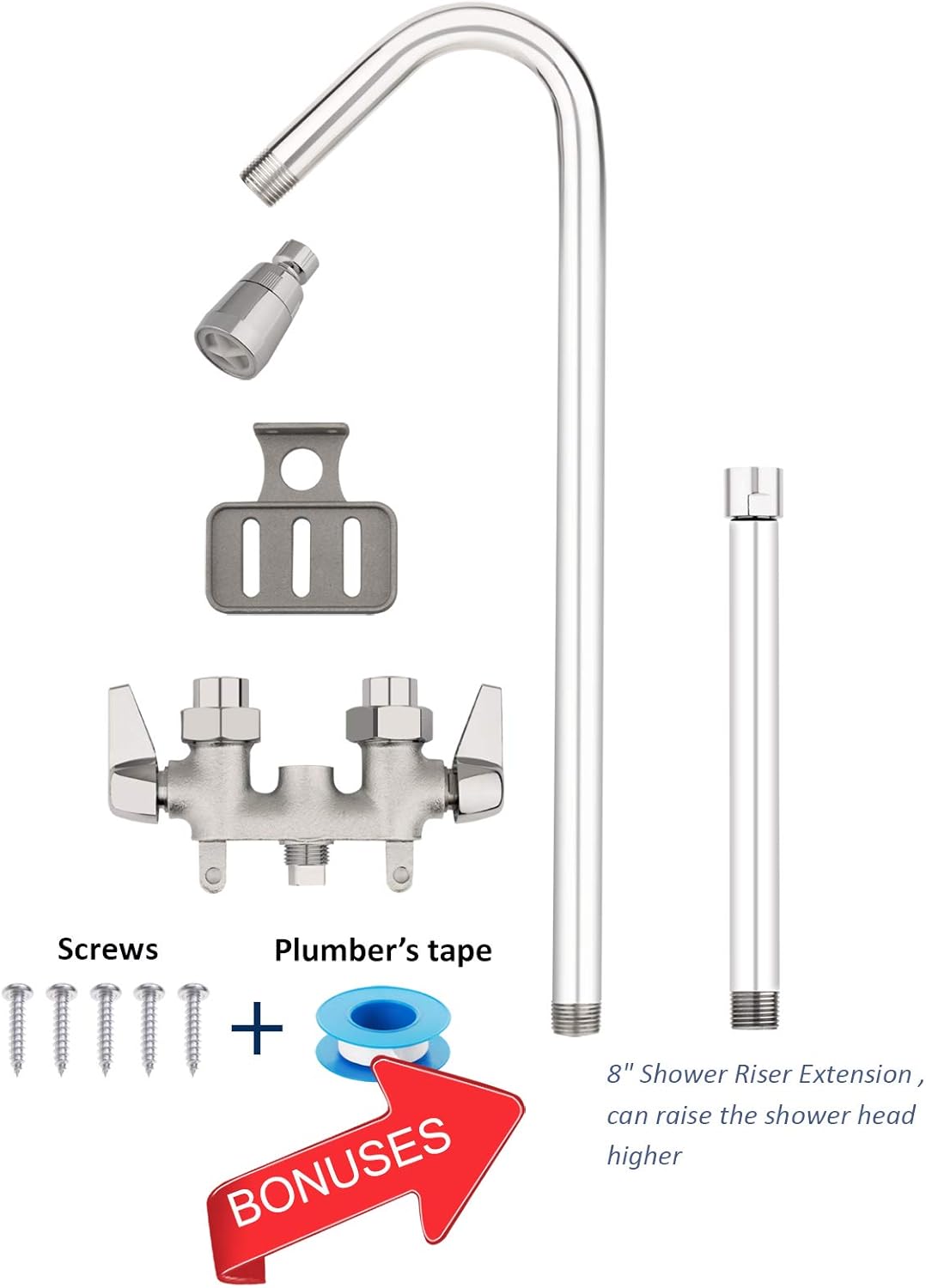 Screws

Plumber's tape

+

BONUSES

8" Shower Riser Extension , can raise the shower head higher